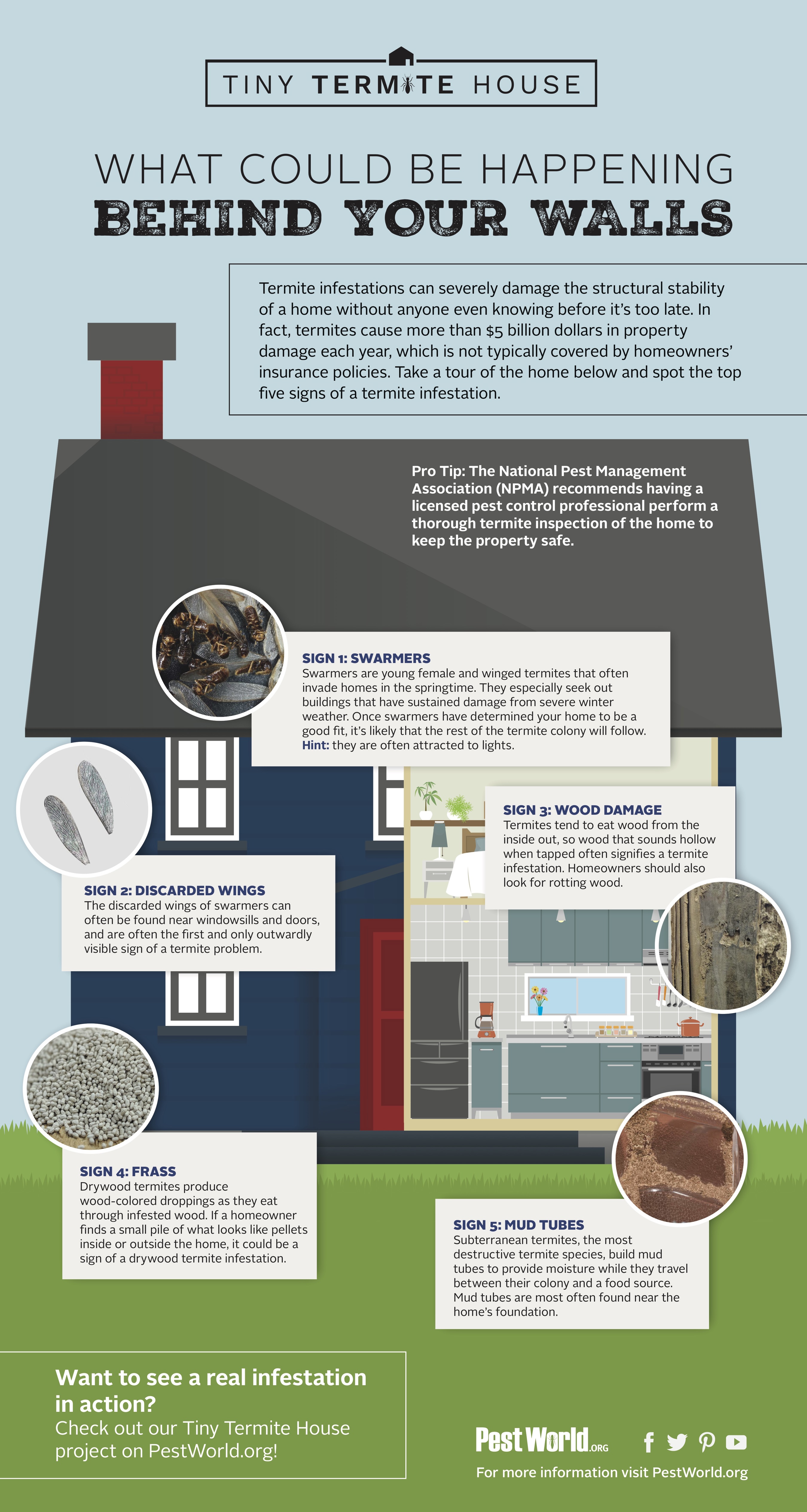 TINY TERMITE HOUSE

WHAT COULD BE HAPPENING BEHIND YOUR WALLS

Termite infestations can severely damage the structural stability of a home without anyone even knowing before it's too late. In fact, termites cause more than $5 billion dollars in property damage each year, which is not typically covered by homeowners' insurance policies. Take a tour of the home below and spot the top five signs of a termite infestation.

Pro Tip: The National Pest Management Association (NPMA) recommends having a licensed pest control professional perform a thorough termite inspection of the home to keep the property safe.

SIGN 1: SWARMERS
Swarmers are young female and winged termites that often invade homes in the springtime. They especially seek out buildings that have sustained damage from severe winter weather. Once swarmers have determined your home to be a good fit, it's likely that the rest of the termite colony will follow. Hint: they are often attracted to lights.

SIGN 2: DISCARDED WINGS
The discarded wings of swarmers can often be found near windowsills and doors, and are often the first and only outwardly visible sign of a termite problem.

SIGN 3: WOOD DAMAGE
Termites tend to eat wood from the inside out, so wood that sounds hollow when tapped often signifies a termite infestation. Homeowners should also look for rotting wood.

SIGN 4: FRASS
Drywood termites produce wood-colored droppings as they eat through infested wood. If a homeowner finds a small pile of what looks like pellets inside or outside the home, it could be a sign of a drywood termite infestation.

SIGN 5: MUD TUBES
Subterranean termites, the most destructive termite species, build mud tubes to provide moisture while they travel between their colony and a food source. Mud tubes are most often found near the home's foundation.

Want to see a real infestation in action?
Check out our Tiny Termite House project on PestWorld.org!

PestWorld.ORG

For more information visit PestWorld.org