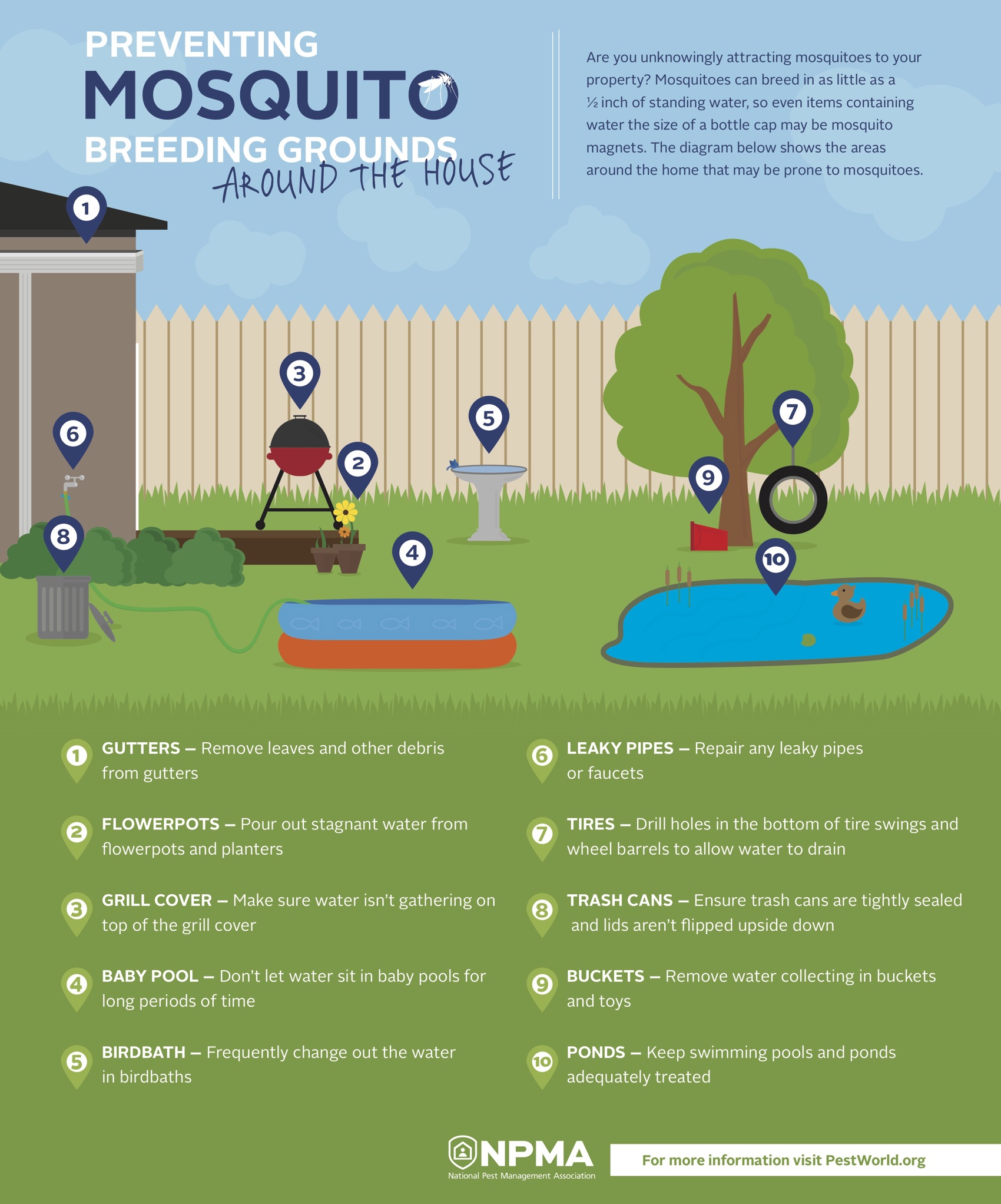 PREVENTING
MOSQUITO
BREEDING GROUNDS
AROUND THE HOUSE

Are you unknowingly attracting mosquitoes to your property? Mosquitoes can breed in as little as a ½ inch of standing water, so even items containing water the size of a bottle cap may be mosquito magnets. The diagram below shows the areas around the home that may be prone to mosquitoes.

1 3 6 2 5 7 9 8 4 10

1 GUTTERS – Remove leaves and other debris from gutters

2 FLOWERPOTS – Pour out stagnant water from flowerpots and planters

3 GRILL COVER – Make sure water isn't gathering on top of the grill cover

4 BABY POOL – Don't let water sit in baby pools for long periods of time

5 BIRDBATH – Frequently change out the water in birdbaths

6 LEAKY PIPES – Repair any leaky pipes or faucets

7 TIRES – Drill holes in the bottom of tire swings and wheel barrels to allow water to drain

8 TRASH CANS – Ensure trash cans are tightly sealed and lids aren't flipped upside down

9 BUCKETS – Remove water collecting in buckets and toys

10 PONDS – Keep swimming pools and ponds adequately treated

NPMA
National Pest Management Association

For more information visit PestWorld.org