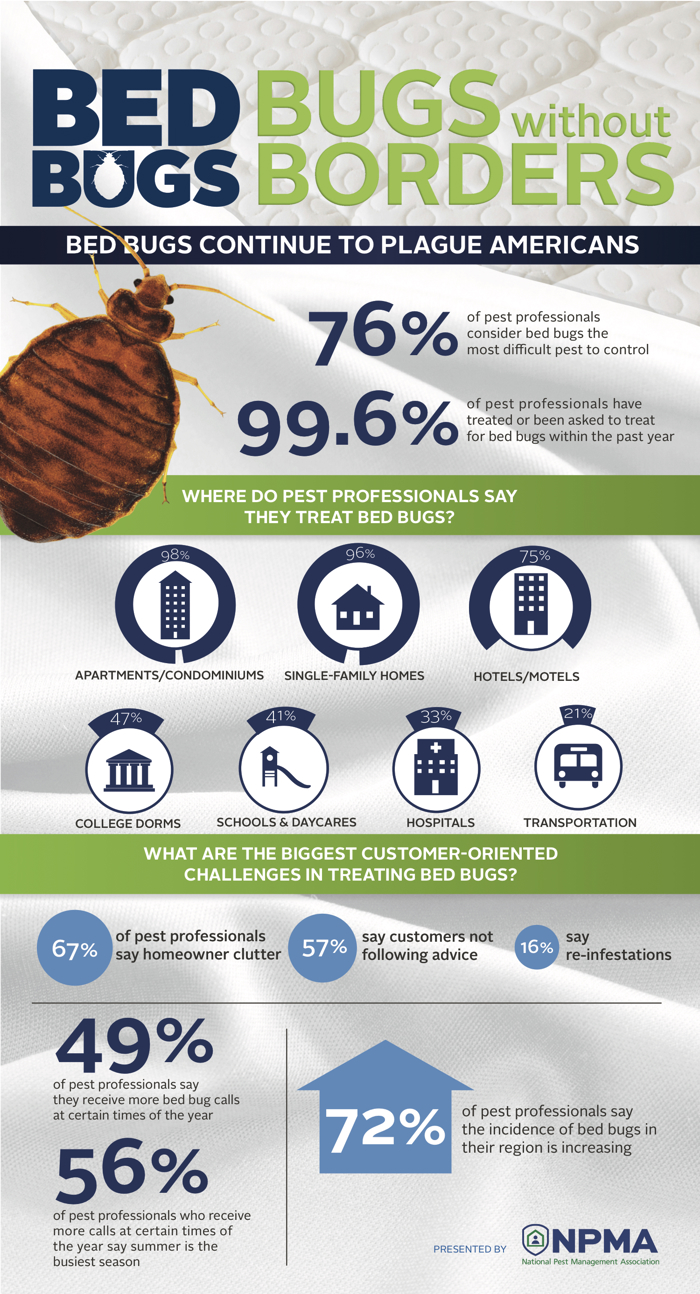 BED BUGS BUGS without BORDERS

BED BUGS CONTINUE TO PLAGUE AMERICANS

76% of pest professionals consider bed bugs the most difficult pest to control

99.6% of pest professionals have treated or been asked to treat for bed bugs within the past year

WHERE DO PEST PROFESSIONALS SAY THEY TREAT BED BUGS?

98% APARTMENTS/CONDOMINIUMS

96% SINGLE-FAMILY HOMES

75% HOTELS/MOTELS

47% COLLEGE DORMS

41% SCHOOLS & DAYCARES

33% HOSPITALS

21% TRANSPORTATION

WHAT ARE THE BIGGEST CUSTOMER-ORIENTED CHALLENGES IN TREATING BED BUGS?

67% of pest professionals say homeowner clutter

57% say customers not following advice

16% say re-infestations

49% of pest professionals say they receive more bed bug calls at certain times of the year

56% of pest professionals who receive more calls at certain times of the year say summer is the busiest season

72% of pest professionals say the incidence of bed bugs in their region is increasing

PRESENTED BY NPMA National Pest Management Association